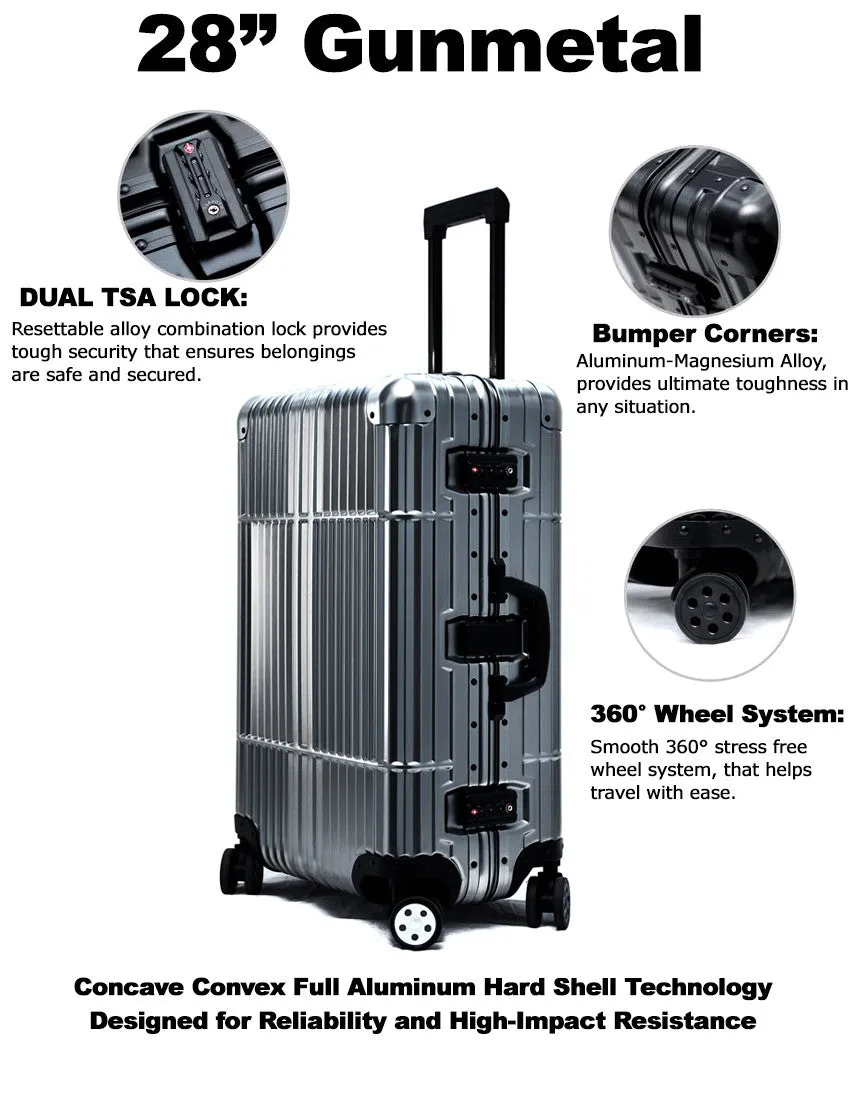 28” Gunmetal

DUAL TSA LOCK:
Resettable alloy combination lock provides tough security that ensures belongings are safe and secured.

Bumper Corners:
Aluminum-Magnesium Alloy, provides ultimate toughness in any situation.

360° Wheel System:
Smooth 360° stress free wheel system, that helps travel with ease.

Concave Convex Full Aluminum Hard Shell Technology
Designed for Reliability and High-Impact Resistance