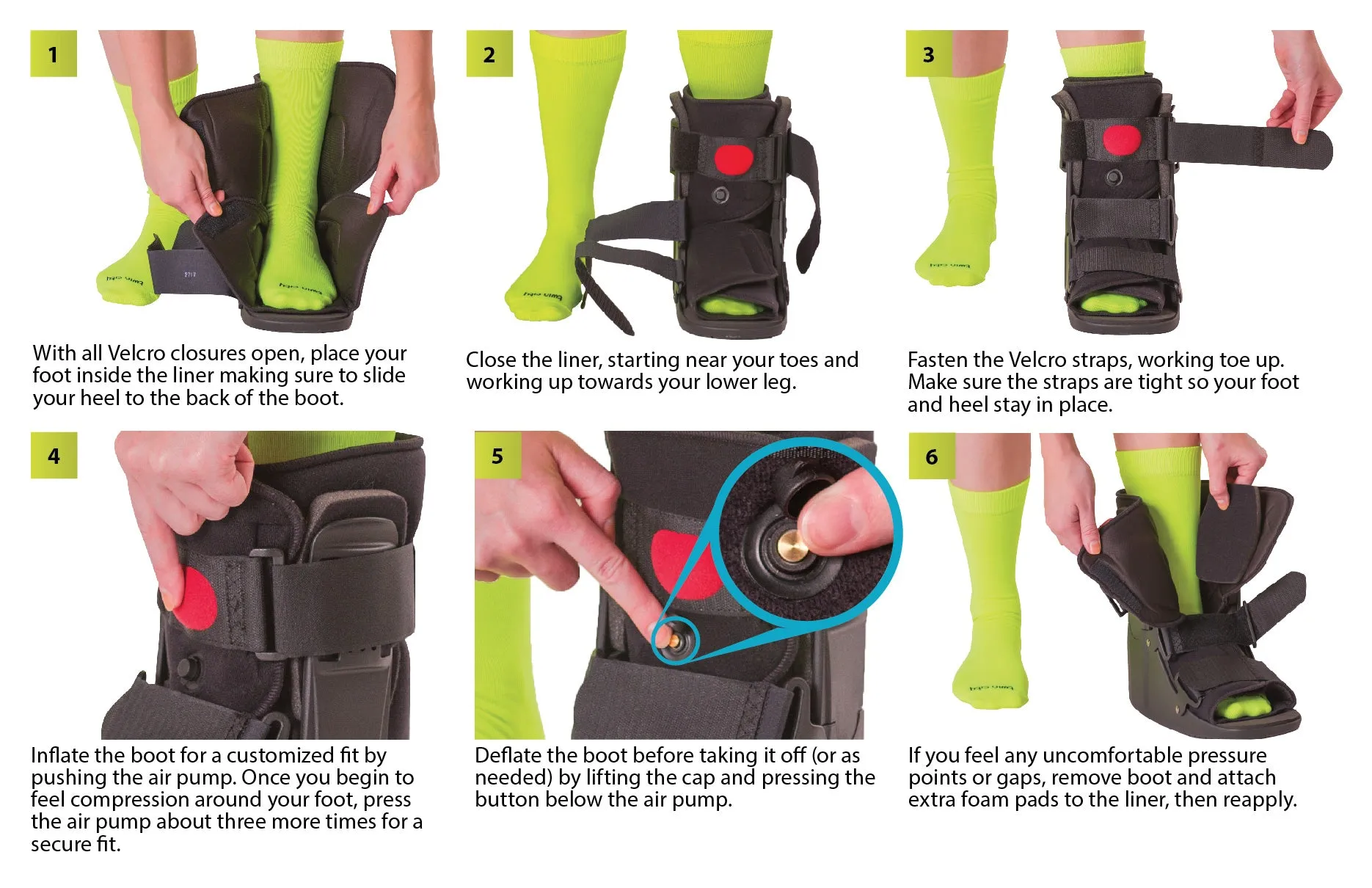 1

With all Velcro closures open, place your foot inside the liner making sure to slide your heel to the back of the boot.

2

Close the liner, starting near your toes and working up towards your lower leg.

3

Fasten the Velcro straps, working toe up. Make sure the straps are tight so your foot and heel stay in place.

4

Inflate the boot for a customized fit by pushing the air pump. Once you begin to feel compression around your foot, press the air pump about three more times for a secure fit.

5

Deflate the boot before taking it off (or as needed) by lifting the cap and pressing the button below the air pump.

6

If you feel any uncomfortable pressure points or gaps, remove boot and attach extra foam pads to the liner, then reapply.